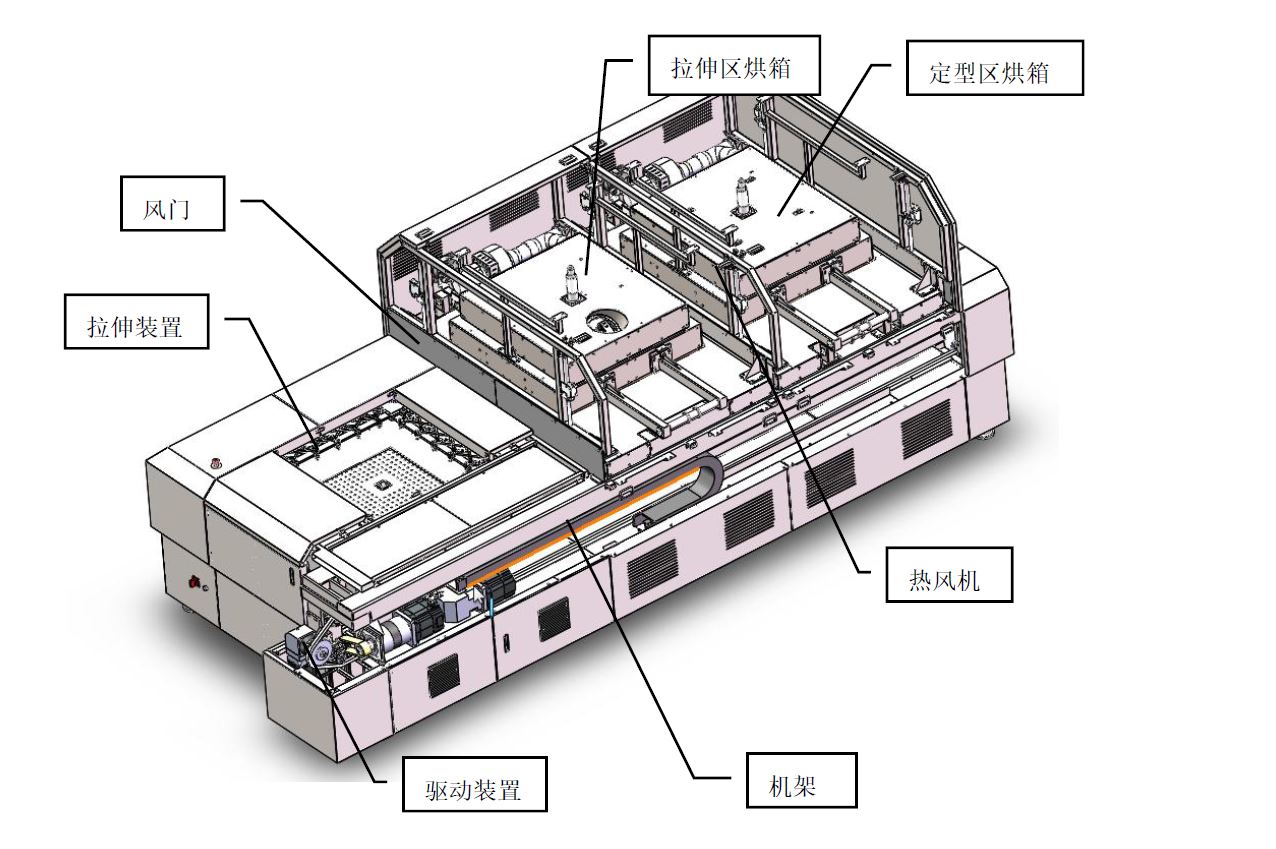 拉伸区烘箱

定型区烘箱

风门

拉伸装置

热风机

驱动装置

机架